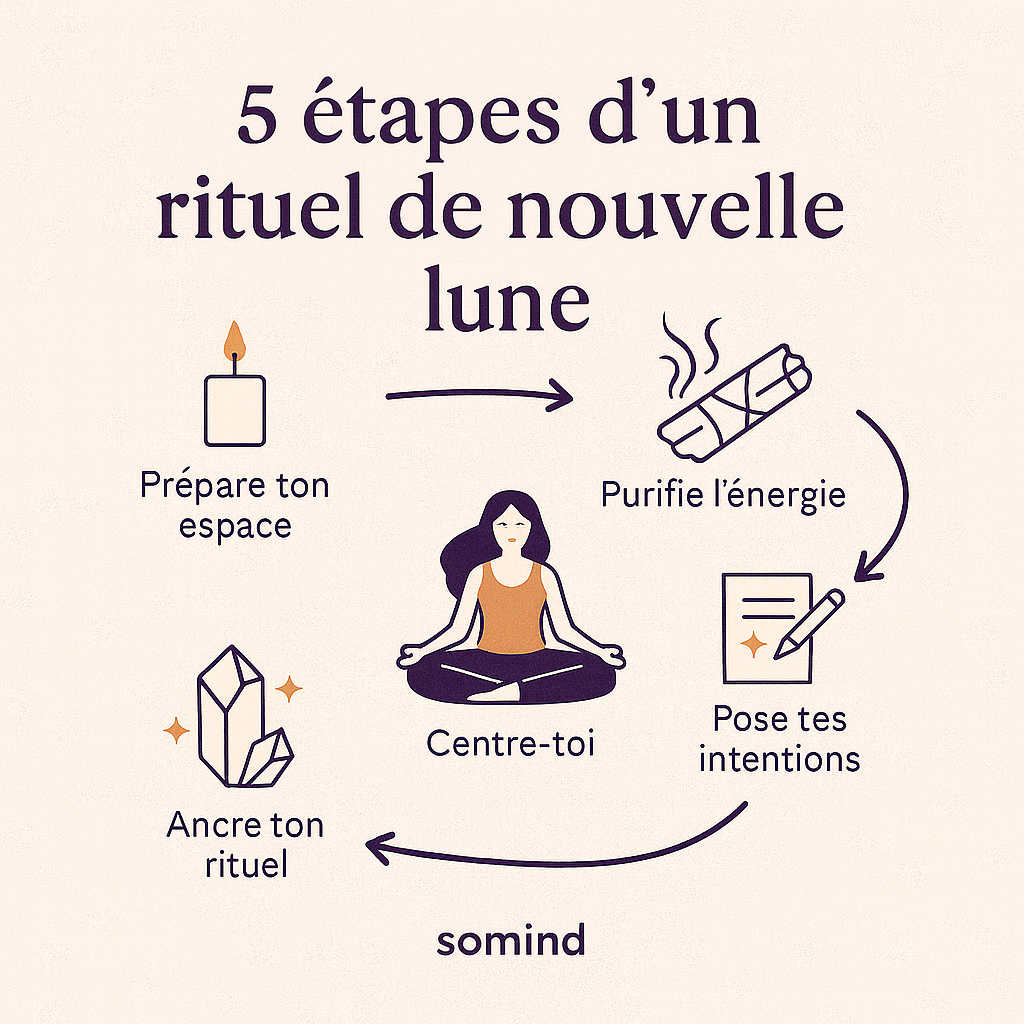 5 étapes d'un rituel de nouvelle lune

Prépare ton espace

Purifie l'énergie

Centre-toi

Pose tes intentions

Ancre ton rituel

somind